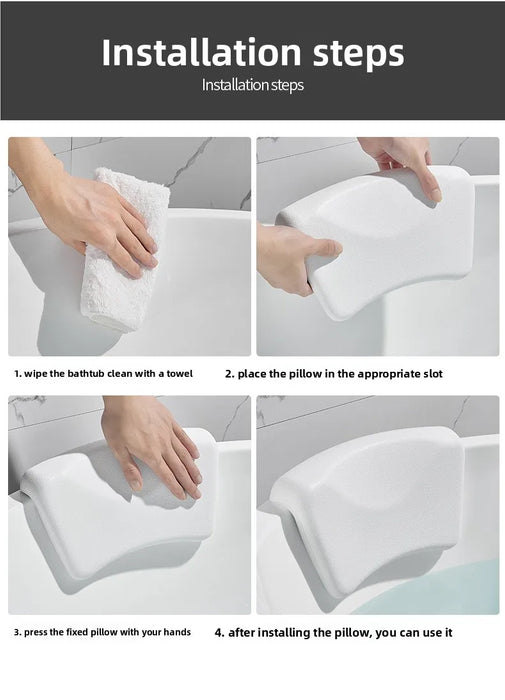 Installation steps

Installation steps

1. wipe the bathtub clean with a towel

2. place the pillow in the appropriate slot

3. press the fixed pillow with your hands

4. after installing the pillow, you can use it