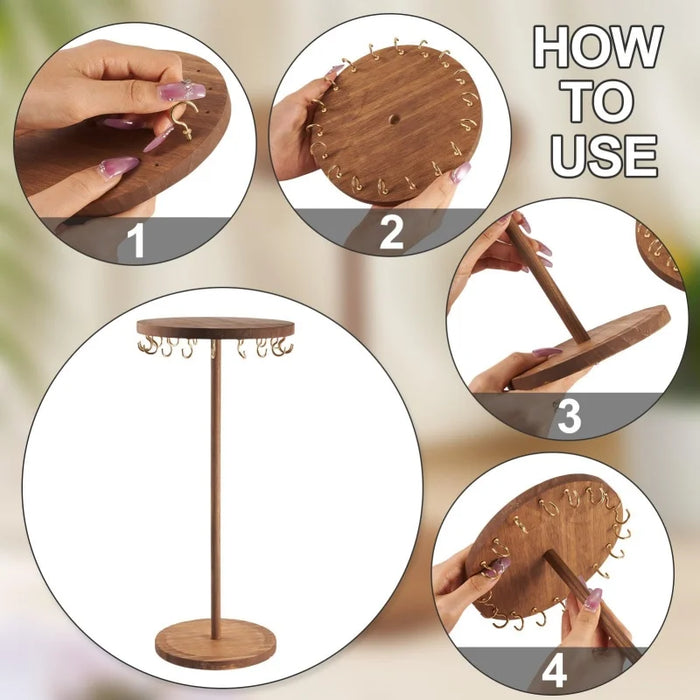 HOW TO USE

1

2

3

4