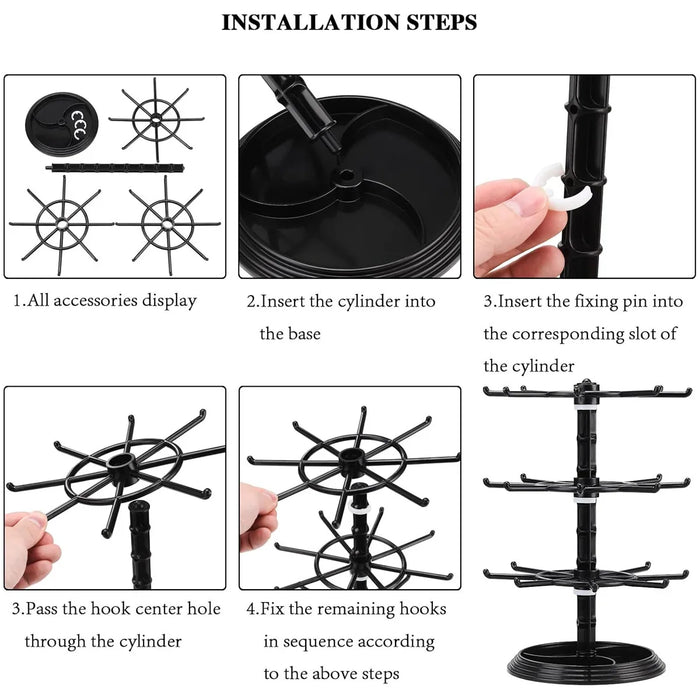 INSTALLATION STEPS

1.All accessories display

2.Insert the cylinder into the base

3.Insert the fixing pin into the corresponding slot of the cylinder

3.Pass the hook center hole through the cylinder

4.Fix the remaining hooks in sequence according to the above steps