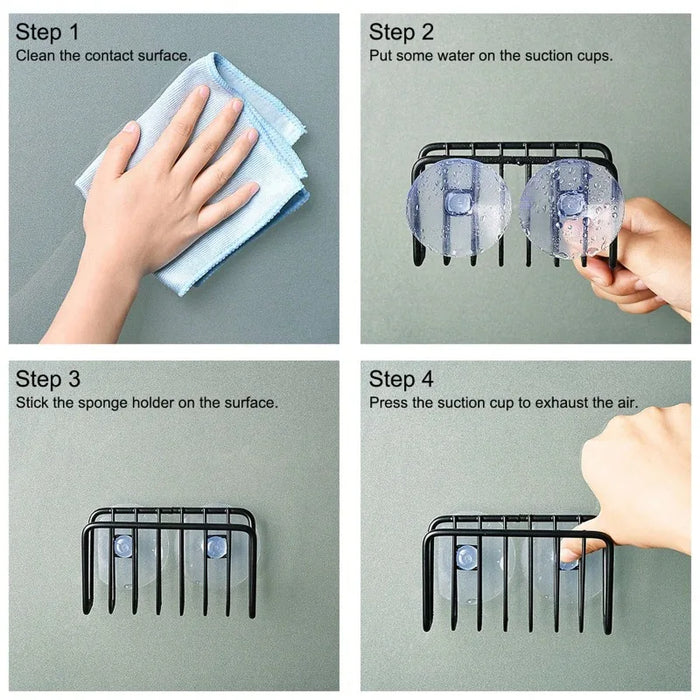 Step 1
Clean the contact surface.

Step 2
Put some water on the suction cups.

Step 3
Stick the sponge holder on the surface.

Step 4
Press the suction cup to exhaust the air.