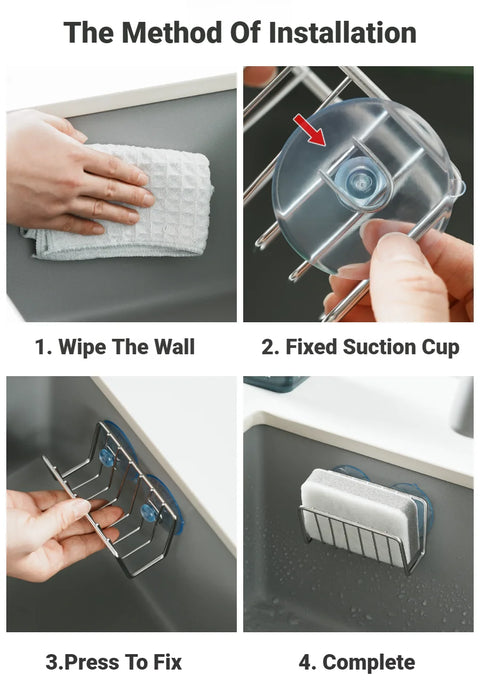 The Method Of Installation

1. Wipe The Wall

2. Fixed Suction Cup

3.Press To Fix

4. Complete